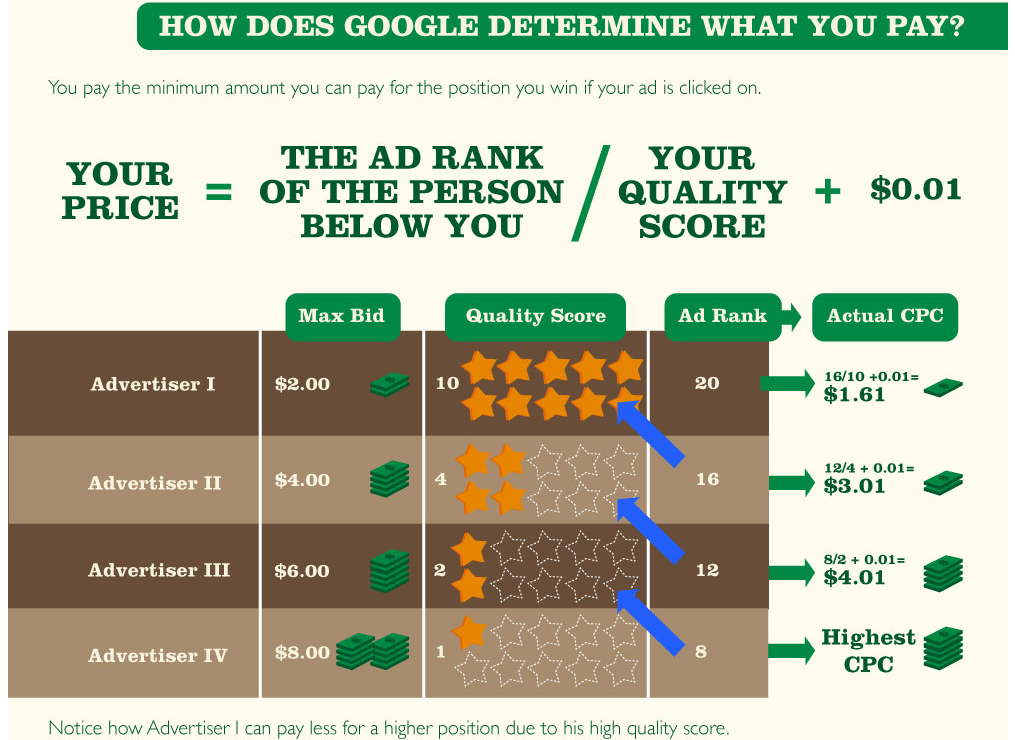 HOW DOES GOOGLE DETERMINE WHAT YOU PAY?

You pay the minimum amount you can pay for the position you win if your ad is clicked on.

YOUR PRICE = THE AD RANK OF THE PERSON BELOW YOU / YOUR QUALITY SCORE + $0.01

| | Max Bid | Quality Score | Ad Rank | Actual CPC |
|---|---|---|---|---|
| Advertiser I | $2.00 | 10 | 20 | 16/10 +0.01= $1.61 |
| Advertiser II | $4.00 | 4 | 16 | 12/4 + 0.01= $3.01 |
| Advertiser III | $6.00 | 2 | 12 | 8/2 + 0.01= $4.01 |
| Advertiser IV | $8.00 | 1 | 8 | Highest CPC |

Notice how Advertiser I can pay less for a higher position due to his high quality score.