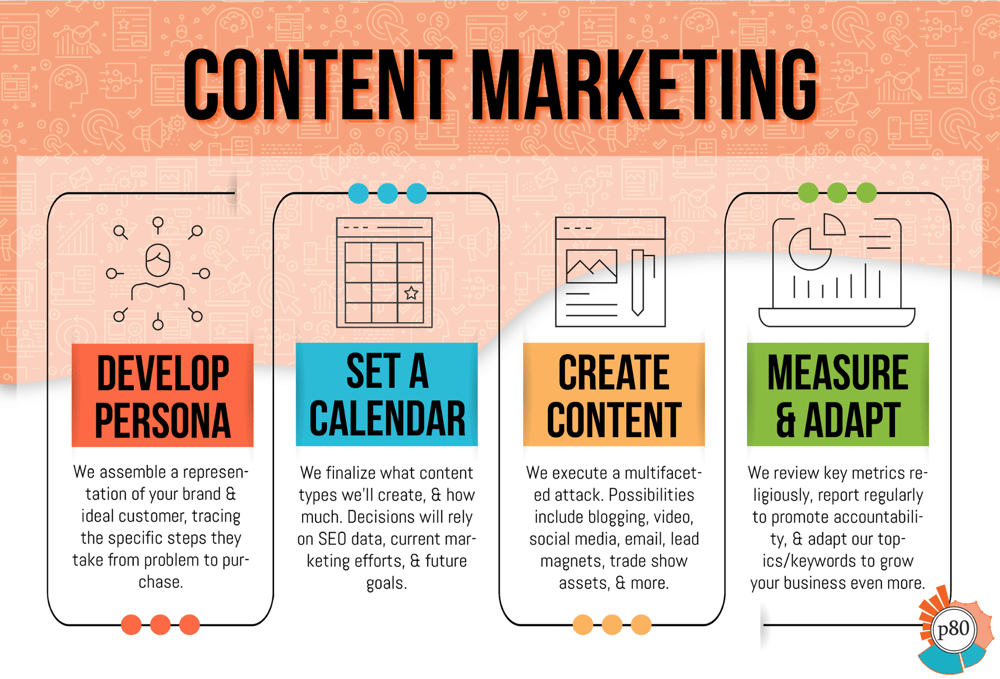 CONTENT MARKETING

DEVELOP PERSONA

We assemble a representation of your brand & ideal customer, tracing the specific steps they take from problem to purchase.

SET A CALENDAR

We finalize what content types we'll create, & how much. Decisions will rely on SEO data, current marketing efforts, & future goals.

CREATE CONTENT

We execute a multifaceted attack. Possibilities include blogging, video, social media, email, lead magnets, trade show assets, & more.

MEASURE & ADAPT

We review key metrics religiously, report regularly to promote accountability, & adapt our topics/keywords to grow your business even more.

p80