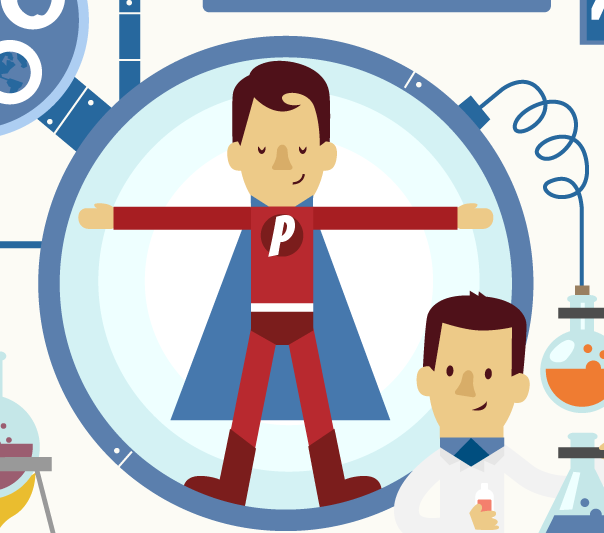 P